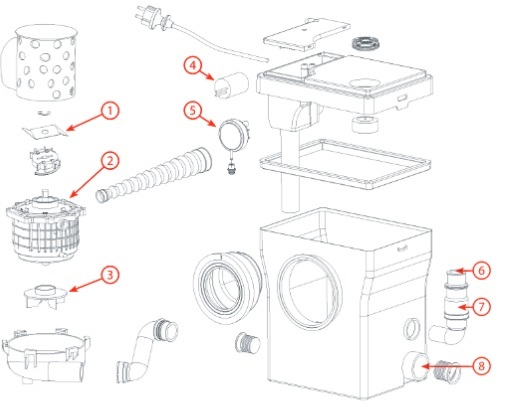 1
2
3
4
5
6
7
8