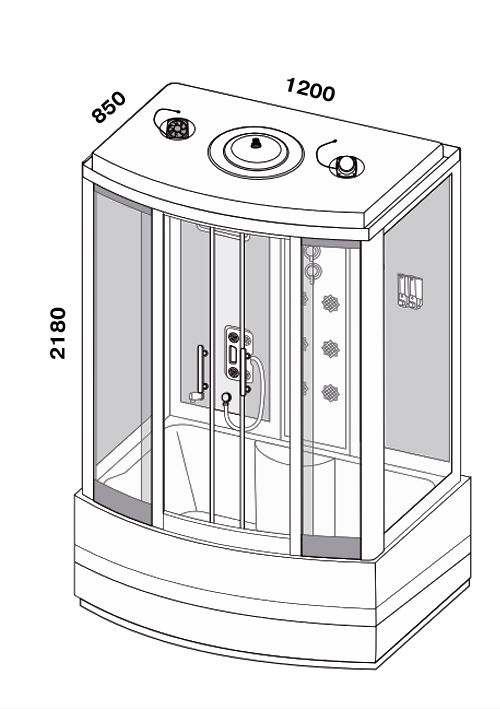 850
1200
2180