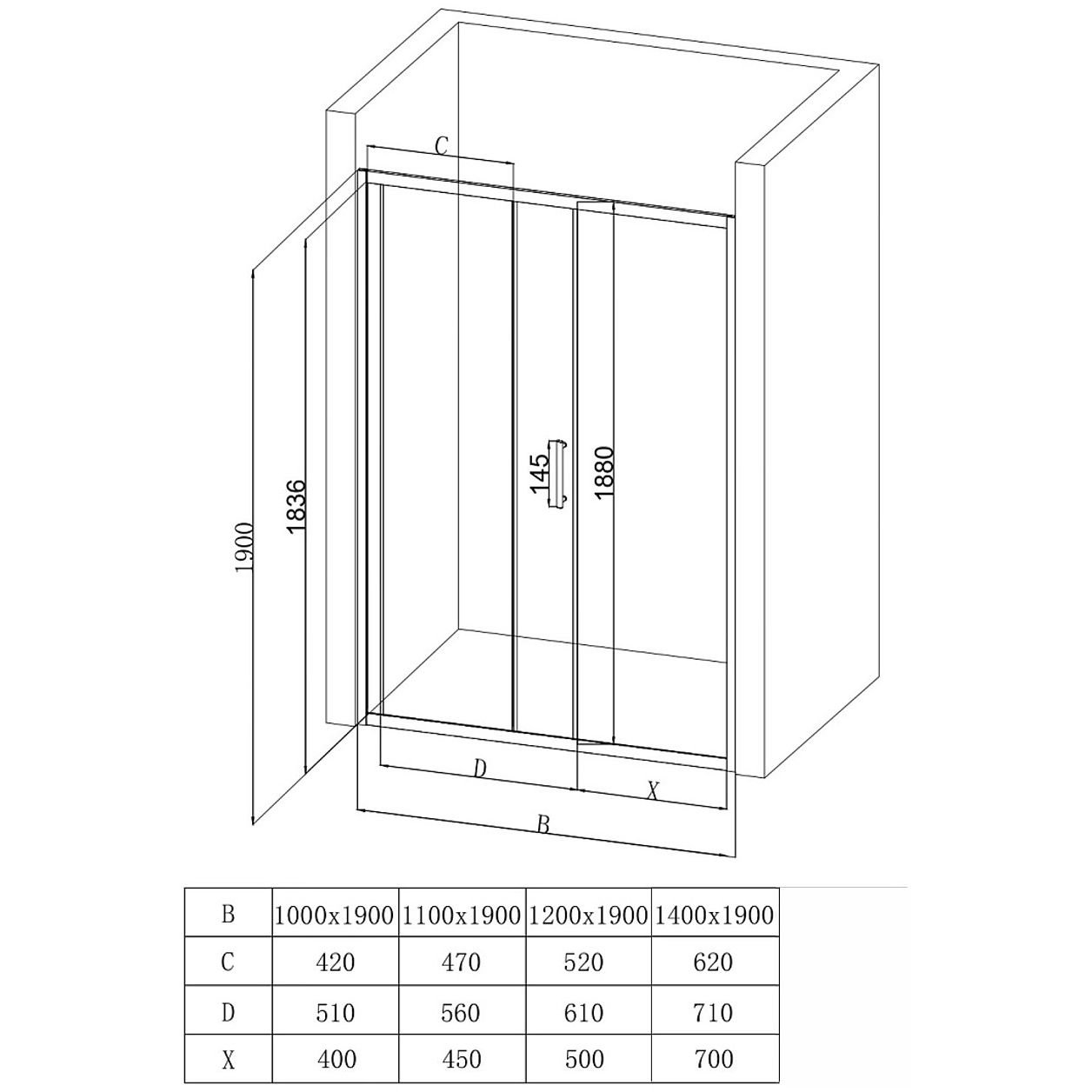 C

1900

1836

145

1880

D

X

B

| B | 1000x1900 | 1100x1900 | 1200x1900 | 1400x1900 |
|---|---|---|---|---|
| C | 420 | 470 | 520 | 620 |
| D | 510 | 560 | 610 | 710 |
| X | 400 | 450 | 500 | 700 |