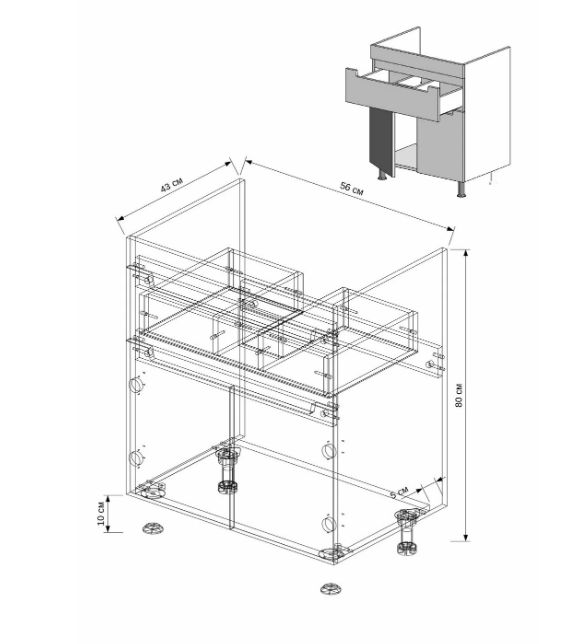 43 см
56 см
80 см
5 см
10 см