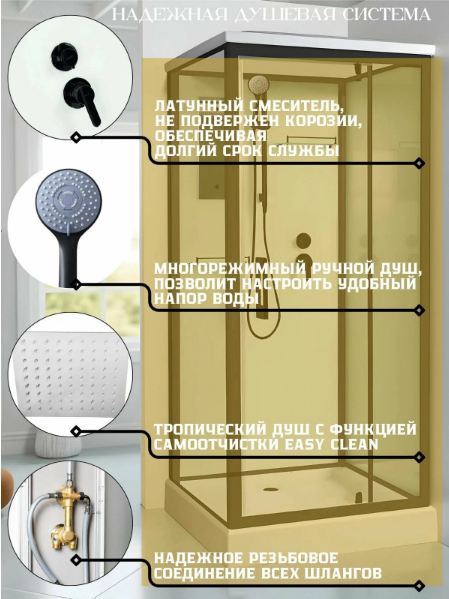 НАДЕЖНАЯ ДУШЕВАЯ СИСТЕМА

ЛАТУННЫЙ СМЕСИТЕЛЬ, НЕ ПОДВЕРЖЕН КОРОЗИИ, ОБЕСПЕЧИВАЯ ДОЛГИЙ СРОК СЛУЖБЫ

МНОГОРЕЖИМНЫЙ РУЧНОЙ ДУШ, ПОЗВОЛИТ НАСТРОИТЬ УДОБНЫЙ НАПОР ВОДЫ

ТРОПИЧЕСКИЙ ДУШ С ФУНКЦИЕЙ САМООТЧИСТКИ EASY CLEAN

НАДЕЖНОЕ РЕЗЬБОВОЕ СОЕДИНЕНИЕ ВСЕХ ШЛАНГОВ